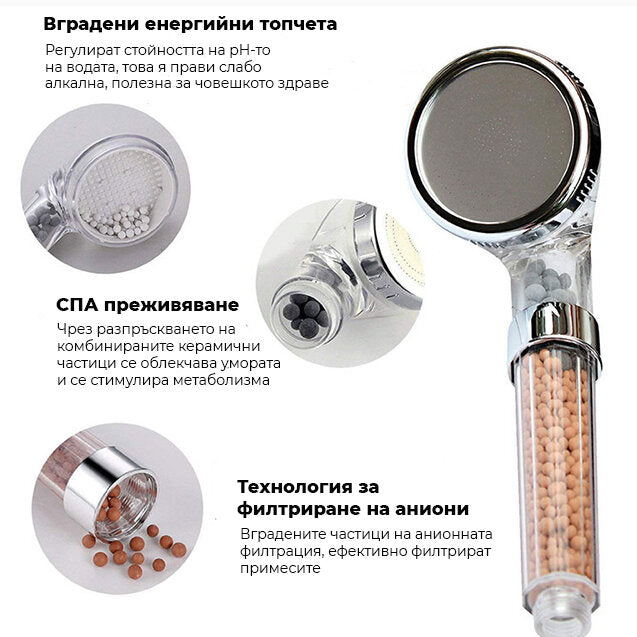 Вградени енергийни топчета

Регулират стойността на pH-то на водата, това я прави слабо алкална, полезна за човешкото здраве

СПА преживяване

Чрез разпръскването на комбинираните керамични частици се облекчава умората и се стимулира метаболизма

Технология за филтриране на аниони

Вградените частици на анионната филтрация, ефективно филтрират примесите