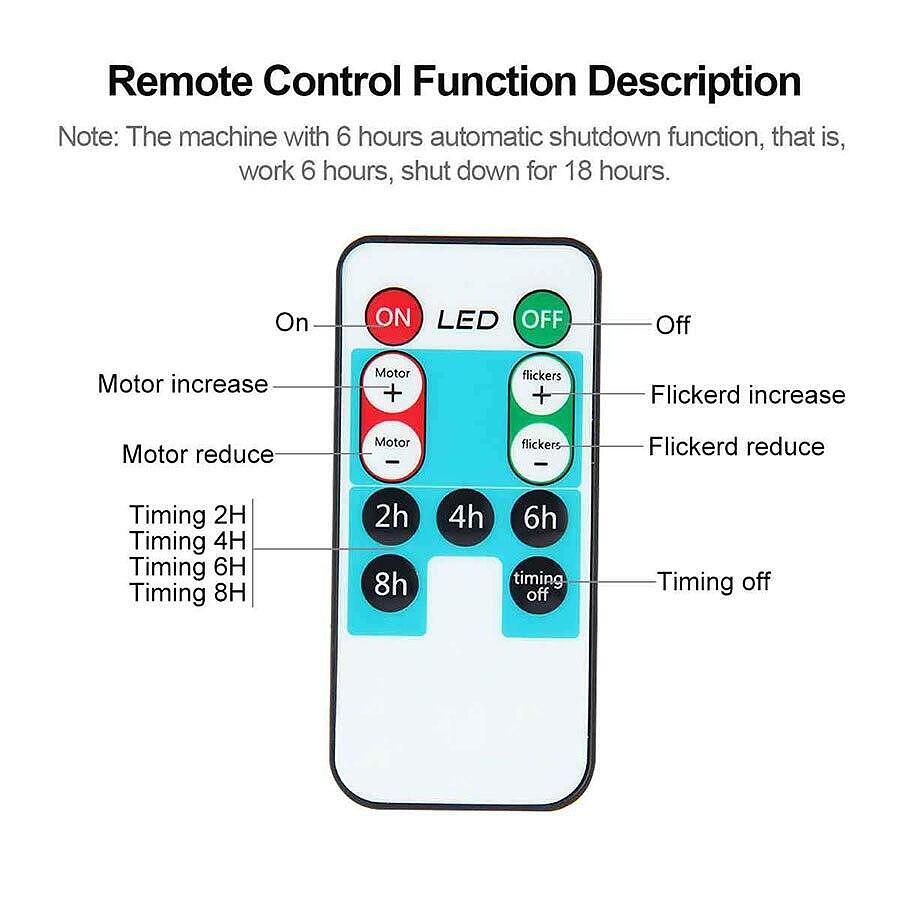 Remote Control Function Description

Note: The machine with 6 hours automatic shutdown function, that is, work 6 hours, shut down for 18 hours.

On
ON
LED
OFF
Off

Motor increase
Motor
+
flickers
+
Flickerd increase

Motor reduce
Motor
−
flickers
−
Flickerd reduce

Timing 2H
Timing 4H
Timing 6H
Timing 8H

2h
4h
6h
8h
timing off
Timing off